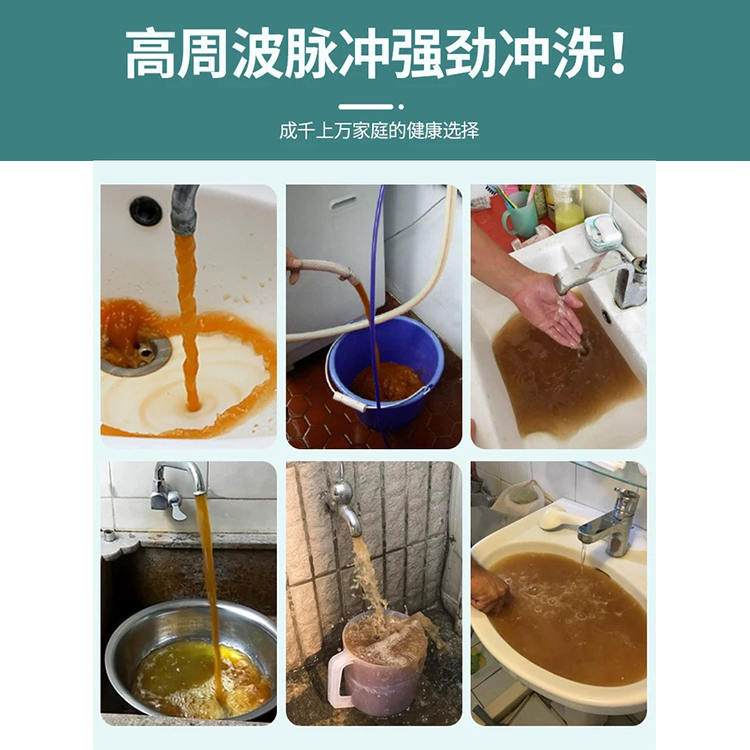 高周波脉冲强劲冲洗!

成千上万家庭的健康选择