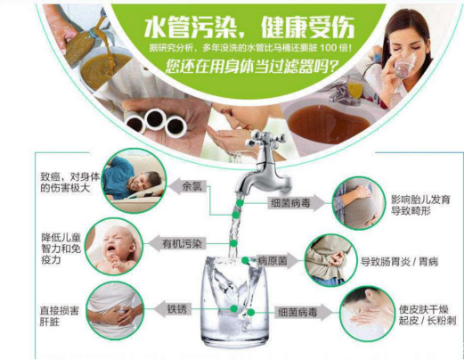 水管污染，健康受伤

据研究分析，多年没洗的水管比马桶还要脏 100 倍！

您还在用身体当过滤器吗？

致癌，对身体的伤害极大

余氯

细菌病毒

影响胎儿发育导致畸形

降低儿童智力和免疫力

有机污染

病原菌

导致肠胃炎 / 胃病

直接损害肝脏

铁锈

细菌病毒

使皮肤干燥起皮 / 长粉刺